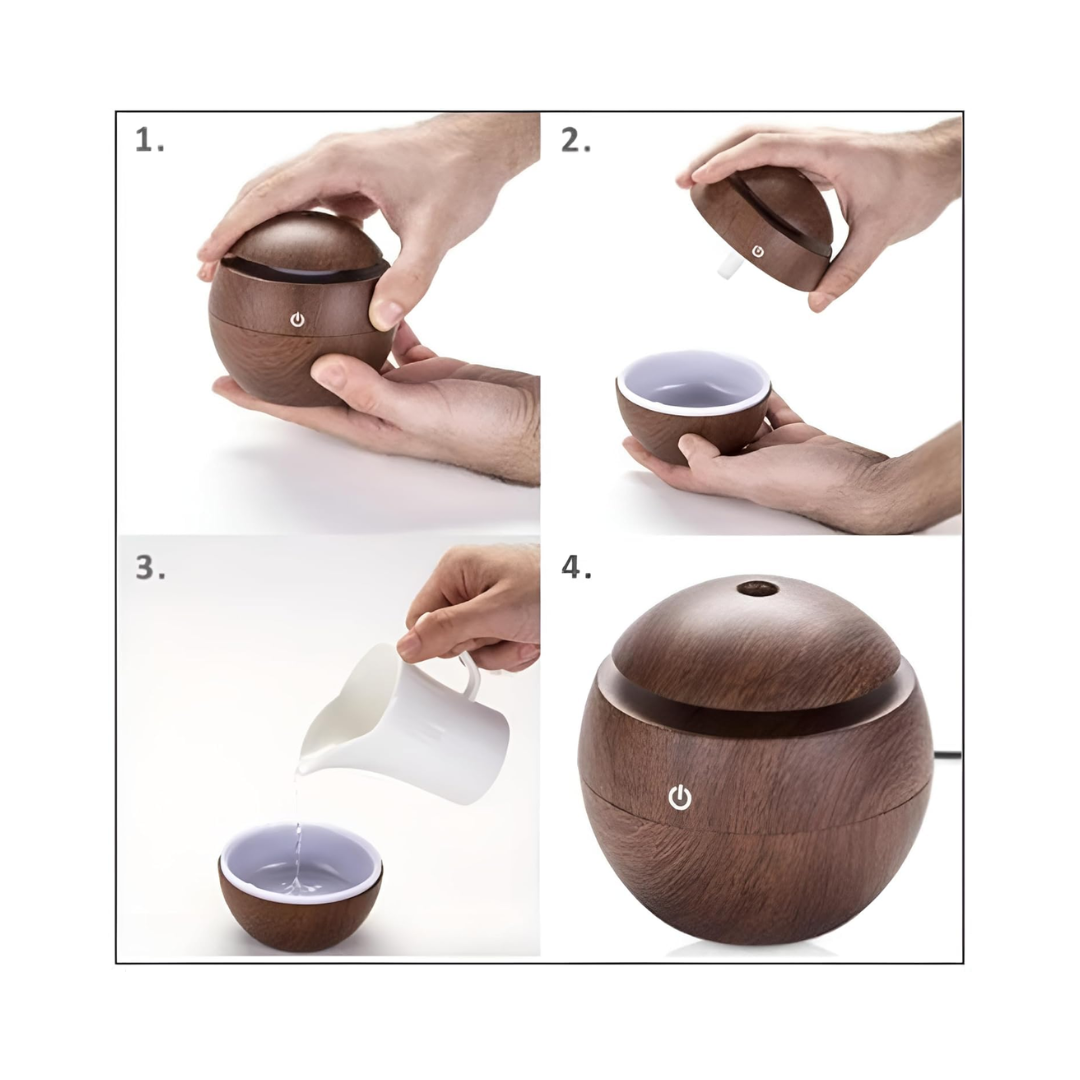 1.

2.

3.

4.