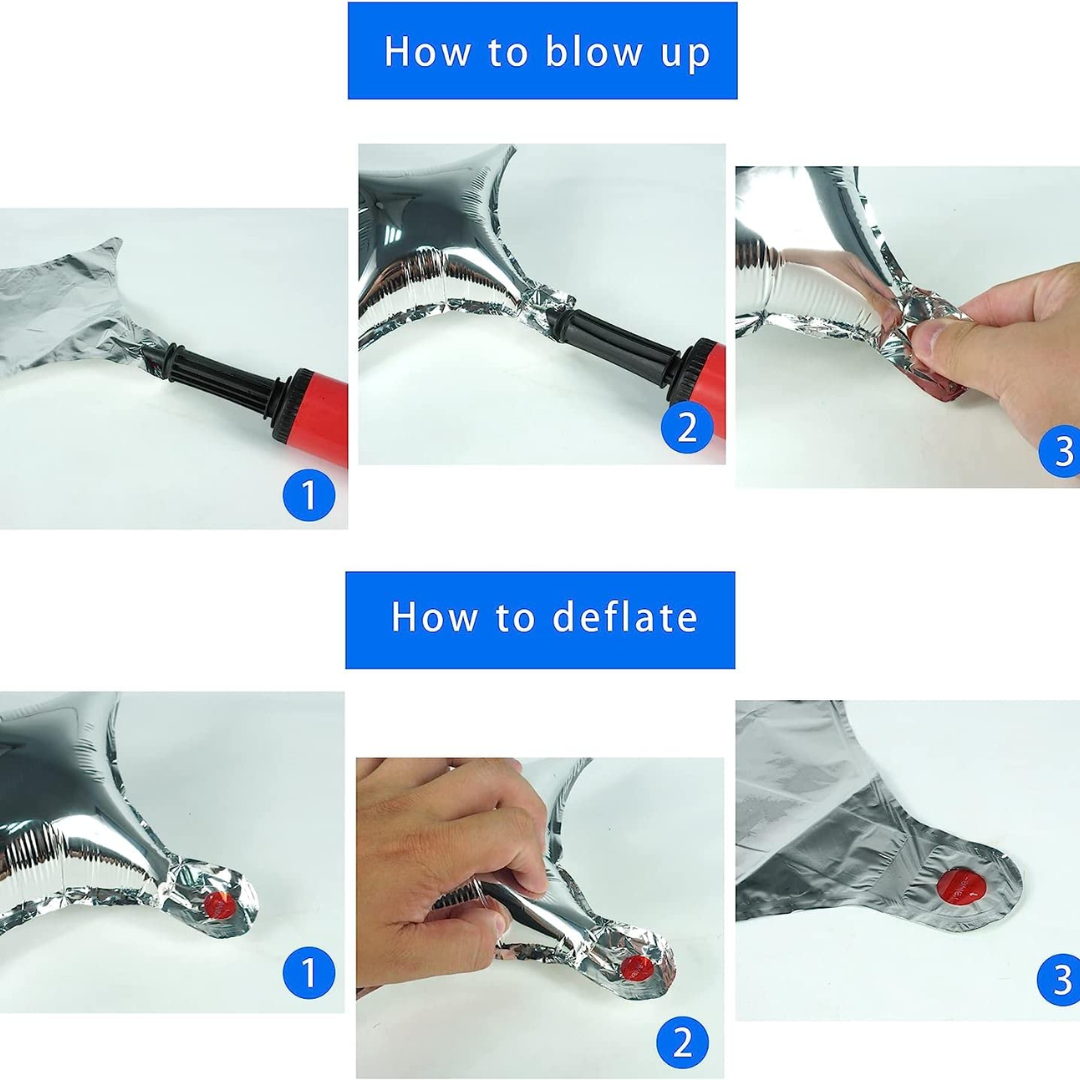 How to blow up

1

2

3

How to deflate

1

2

3