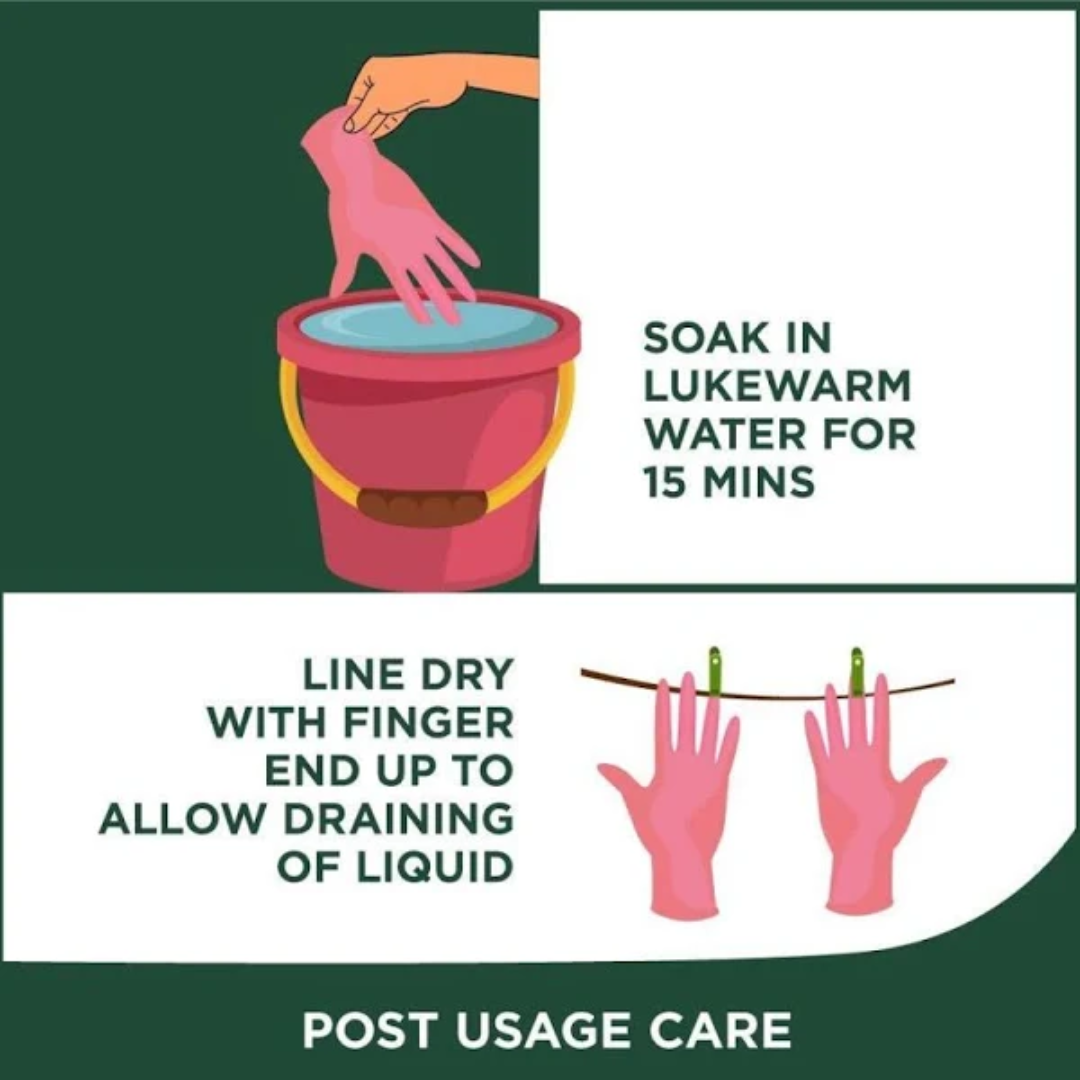 SOAK IN LUKEWARM WATER FOR 15 MINS

LINE DRY WITH FINGER END UP TO ALLOW DRAINING OF LIQUID

POST USAGE CARE