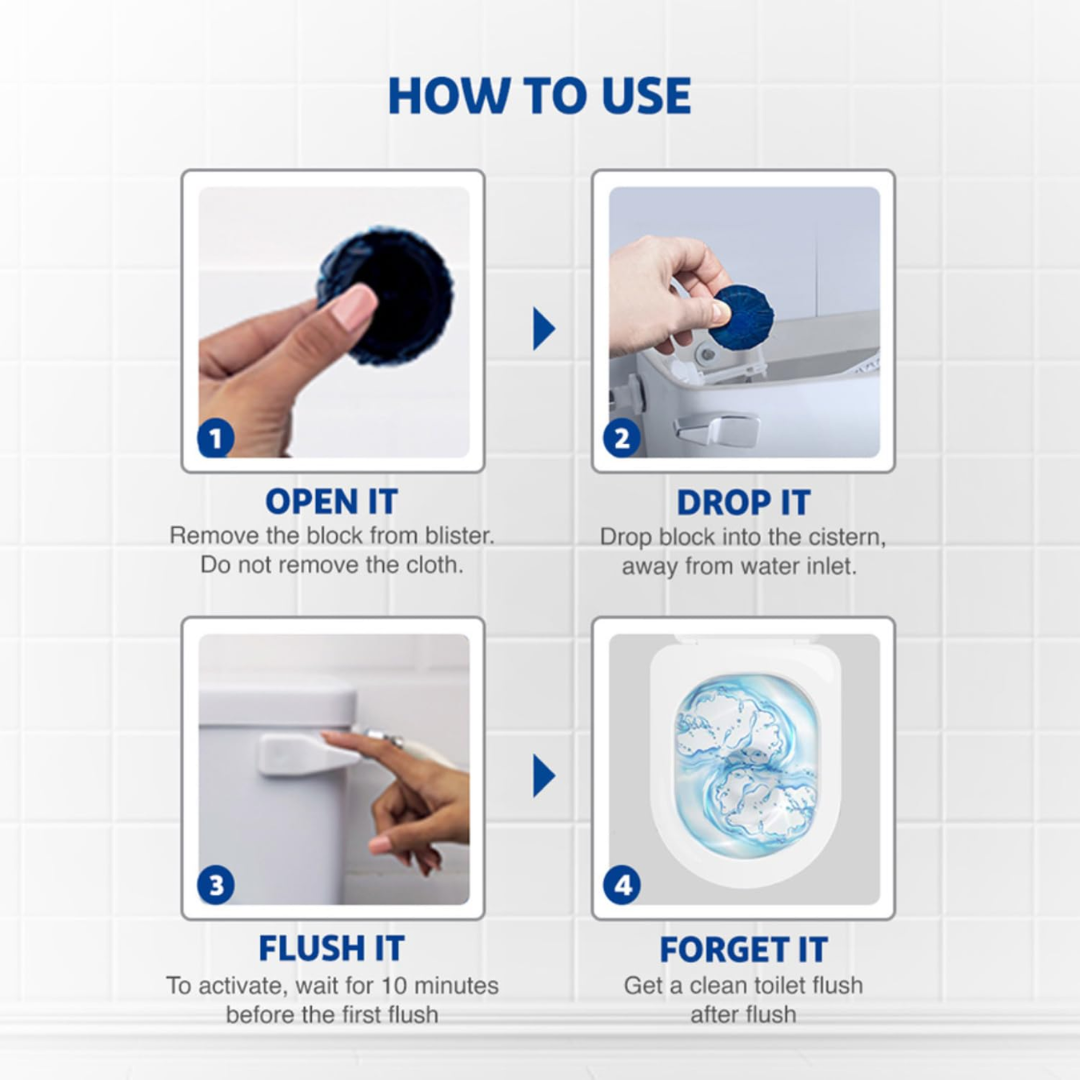 HOW TO USE

1

OPEN IT
Remove the block from blister. Do not remove the cloth.

2

DROP IT
Drop block into the cistern, away from water inlet.

3

FLUSH IT
To activate, wait for 10 minutes before the first flush

4

FORGET IT
Get a clean toilet flush after flush